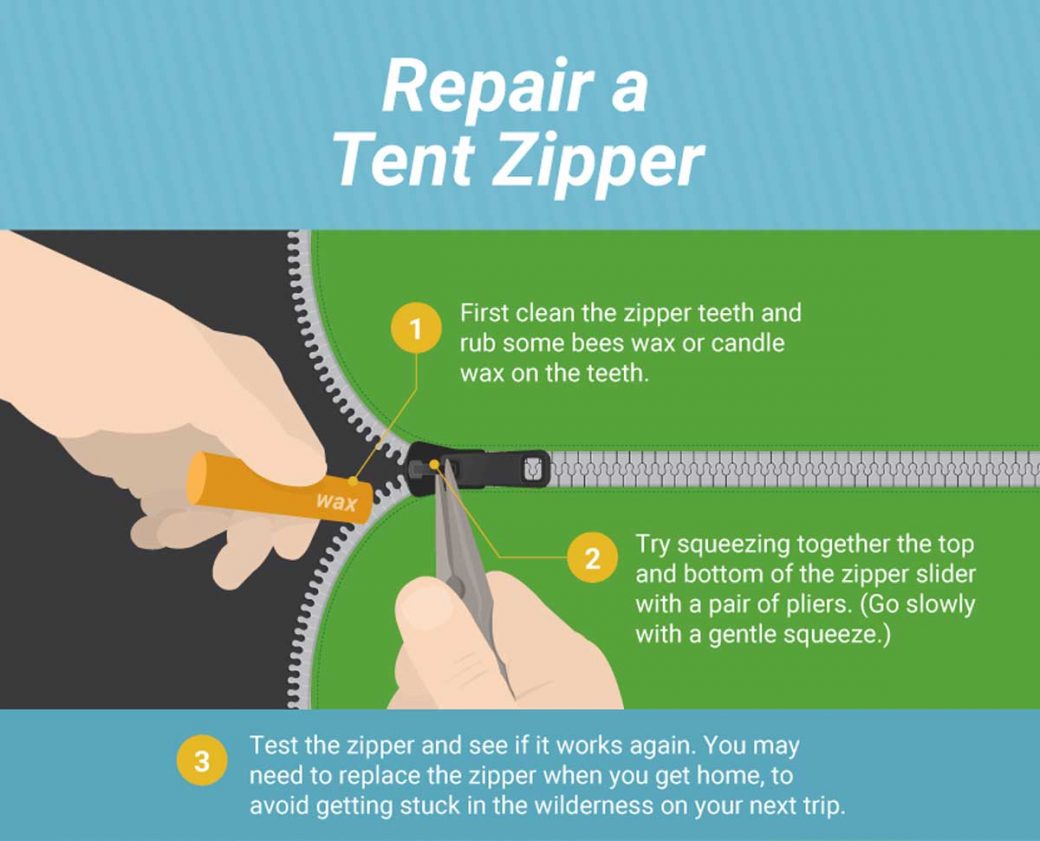 Repair a Tent Zipper

1 First clean the zipper teeth and rub some bees wax or candle wax on the teeth.

wax

2 Try squeezing together the top and bottom of the zipper slider with a pair of pliers. (Go slowly with a gentle squeeze.)

3 Test the zipper and see if it works again. You may need to replace the zipper when you get home, to avoid getting stuck in the wilderness on your next trip.